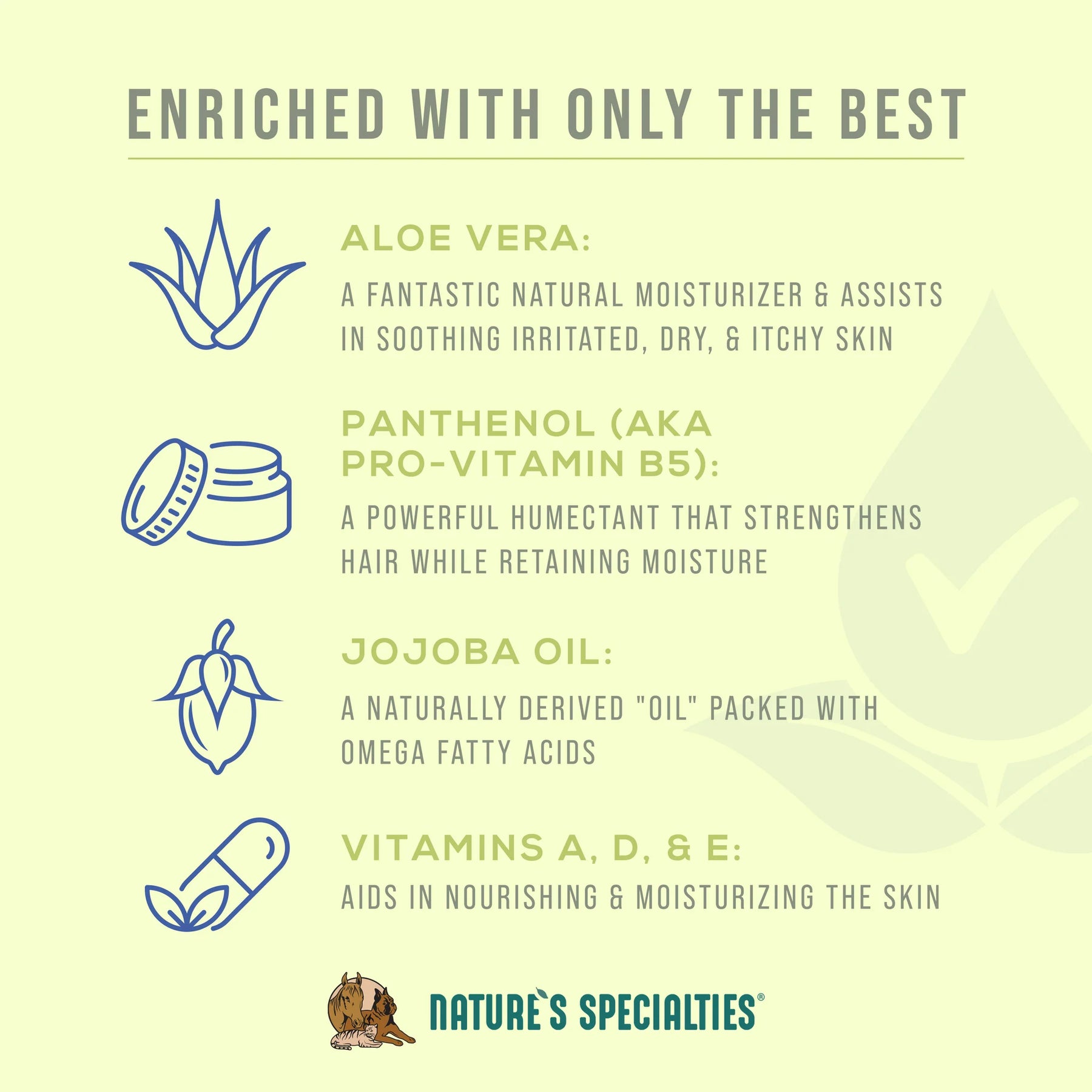 ENRICHED WITH ONLY THE BEST

ALOE VERA:

A FANTASTIC NATURAL MOISTURIZER & ASSISTS IN SOOTHING IRRITATED, DRY, & ITCHY SKIN

PANTHENOL (AKA PRO-VITAMIN B5):

A POWERFUL HUMECTANT THAT STRENGTHENS HAIR WHILE RETAINING MOISTURE

JOJOBA OIL:

A NATURALLY DERIVED "OIL" PACKED WITH OMEGA FATTY ACIDS

VITAMINS A, D, & E:

AIDS IN NOURISHING & MOISTURIZING THE SKIN

NATURE`S SPECIALTIES®